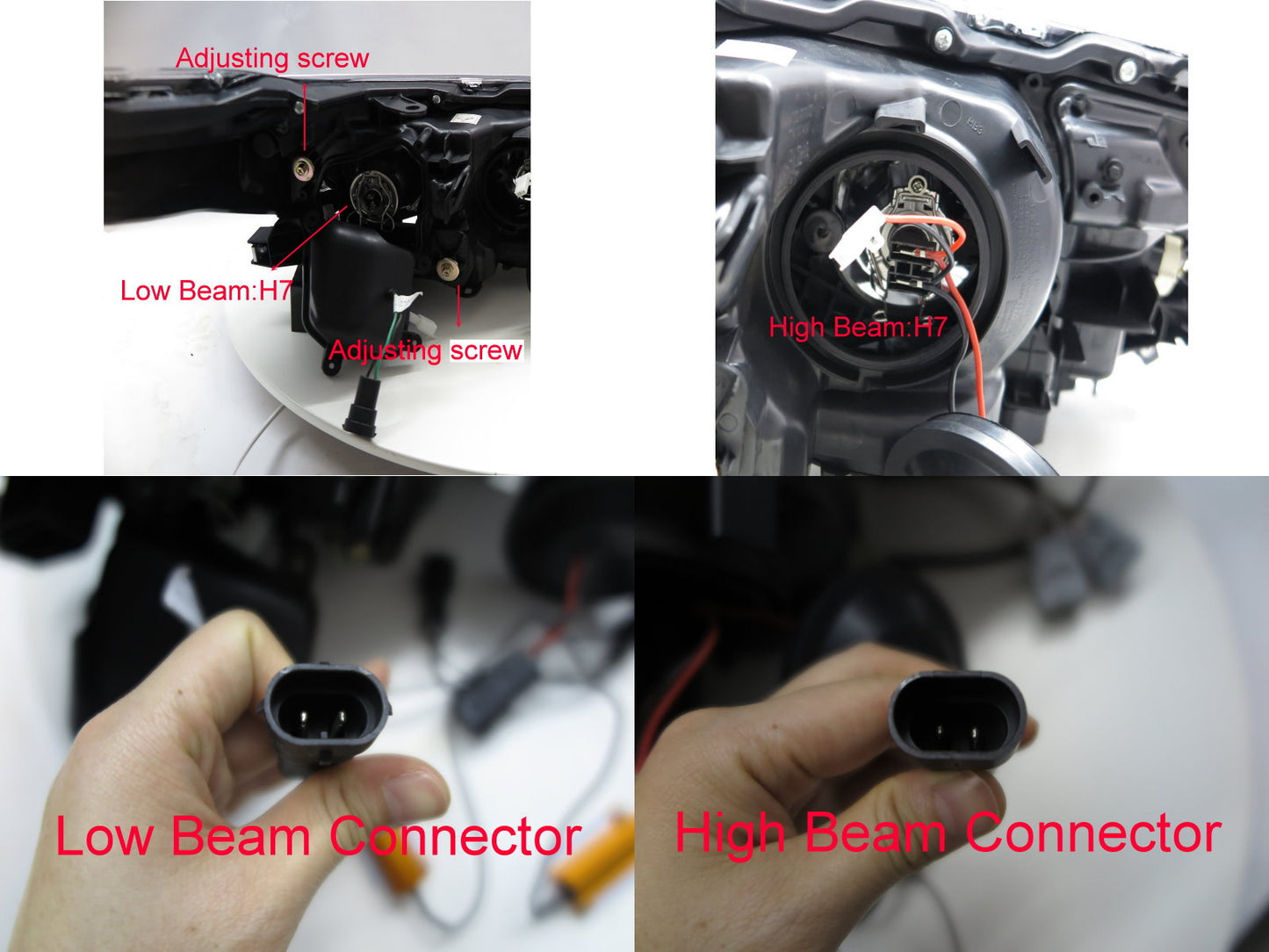 Adjusting screw

Low Beam:H7

Adjusting screw

High Beam:H7

Low Beam Connector

High Beam Connector